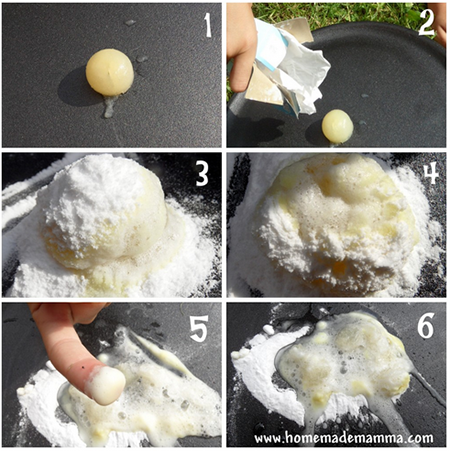 1

2

3

4

5

6

www.homemademamma.com